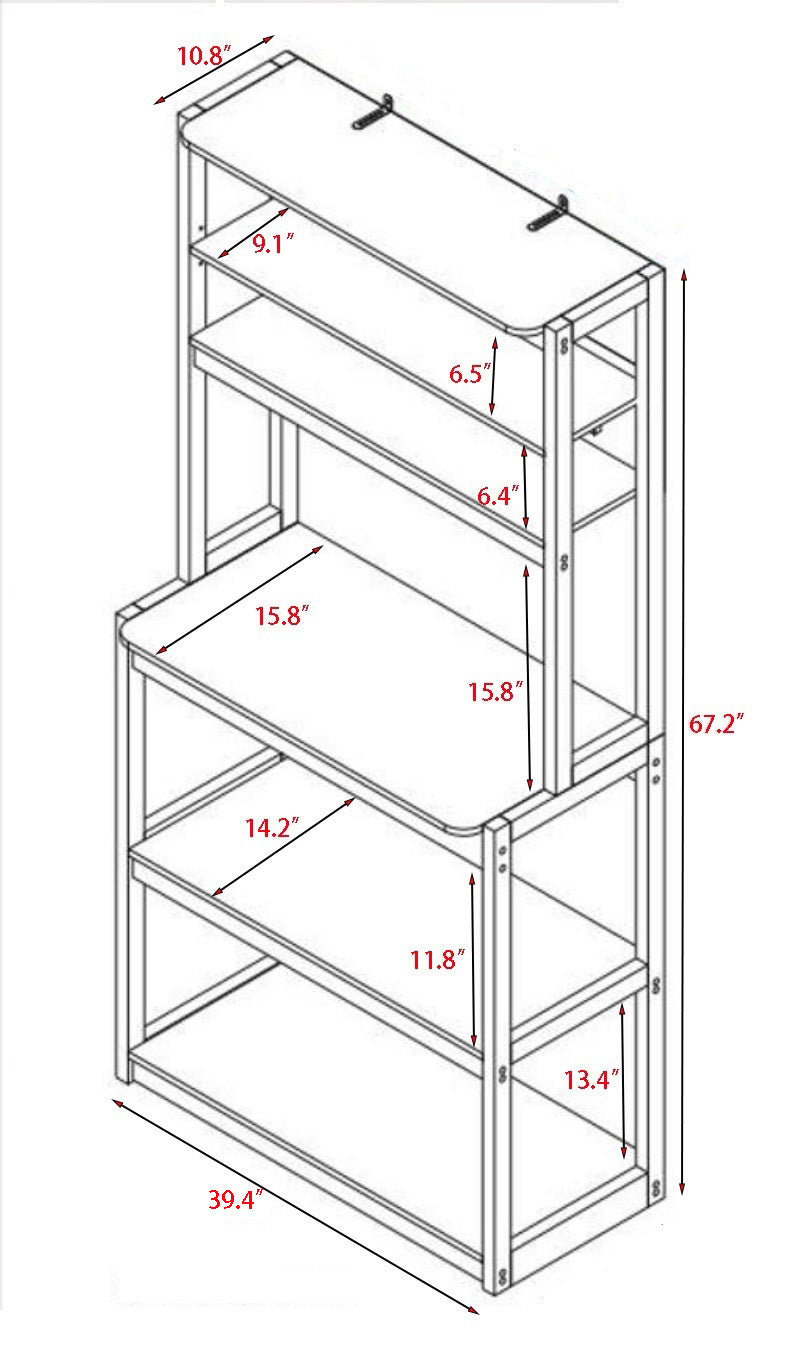 10.8″
9.1″
6.5″
6.4″
15.8″
15.8″
67.2″
14.2″
11.8″
13.4″
39.4″