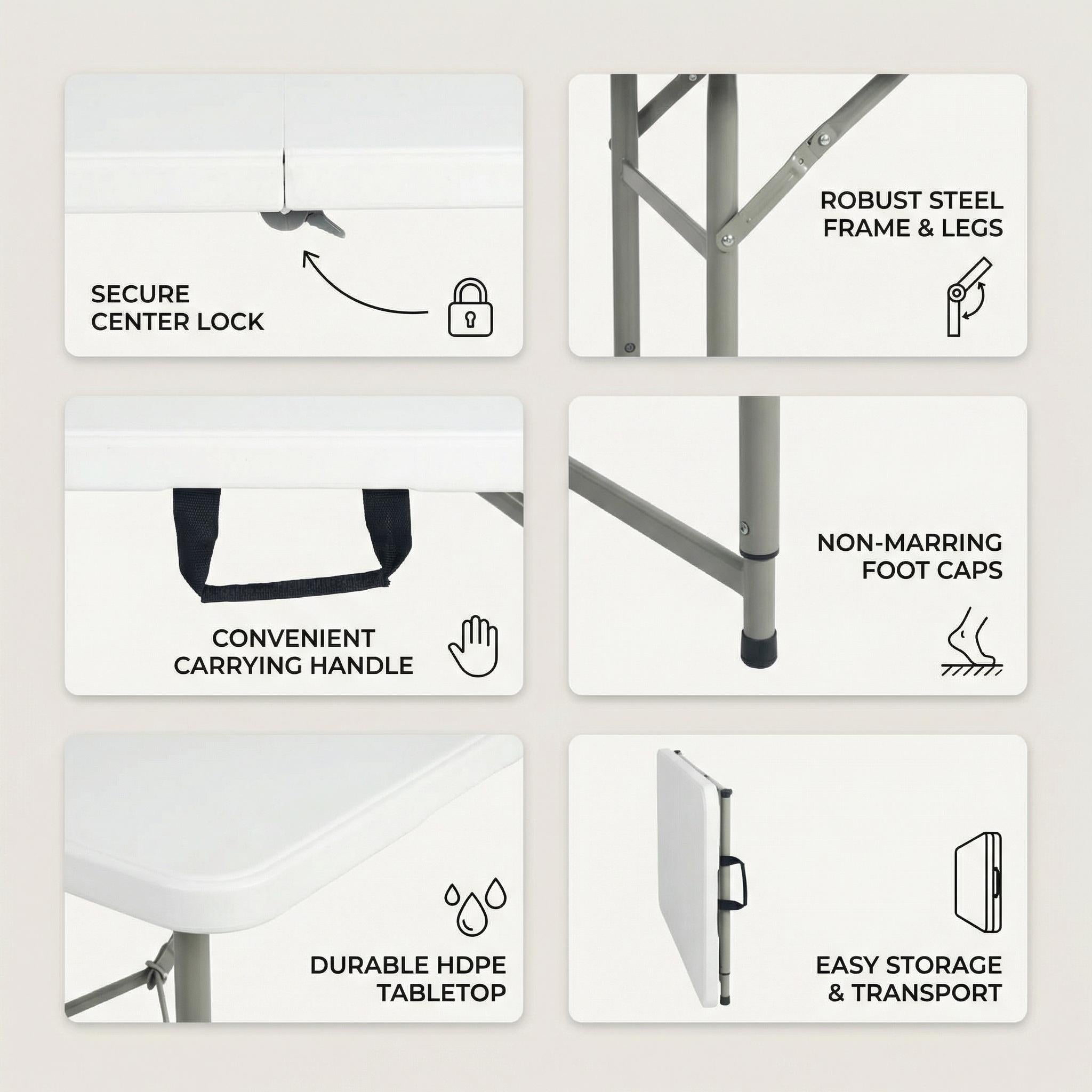 SECURE CENTER LOCK

ROBUST STEEL FRAME & LEGS

CONVENIENT CARRYING HANDLE

NON-MARRING FOOT CAPS

DURABLE HDPE TABLETOP

EASY STORAGE & TRANSPORT